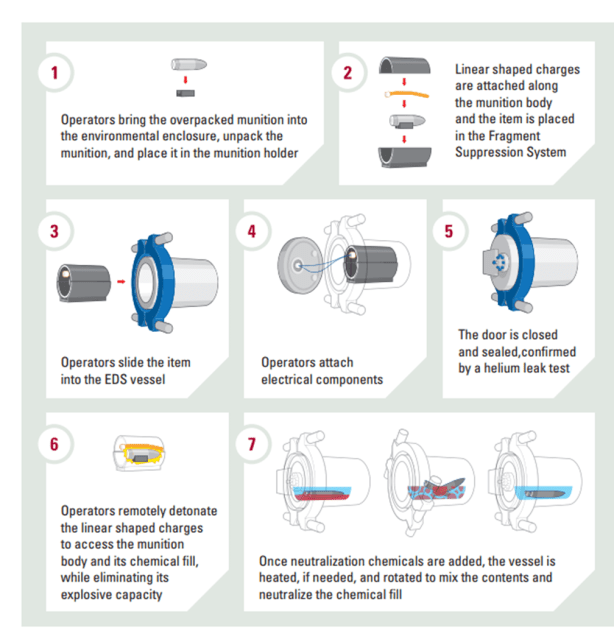 1

Operators bring the overpacked munition into the environmental enclosure, unpack the munition, and place it in the munition holder

2

Linear shaped charges are attached along the munition body and the item is placed in the Fragment Suppression System

3

Operators slide the item into the EDS vessel

4

Operators attach electrical components

5

The door is closed and sealed,confirmed by a helium leak test

6

Operators remotely detonate the linear shaped charges to access the munition body and its chemical fill, while eliminating its explosive capacity

7

Once neutralization chemicals are added, the vessel is heated, if needed, and rotated to mix the contents and neutralize the chemical fill